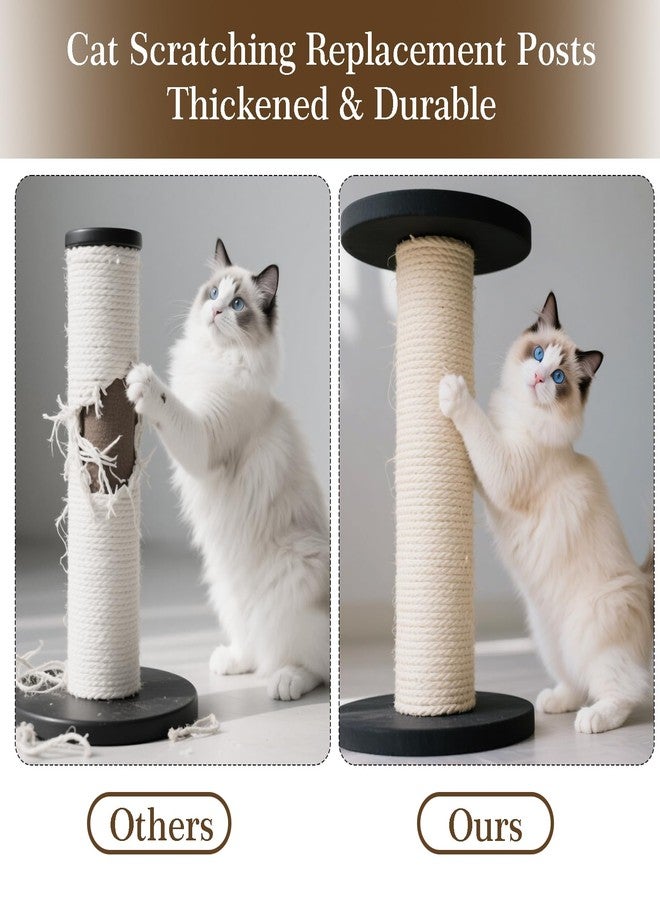 Cat Scratching Replacement Posts
Thickened & Durable

Others

Ours